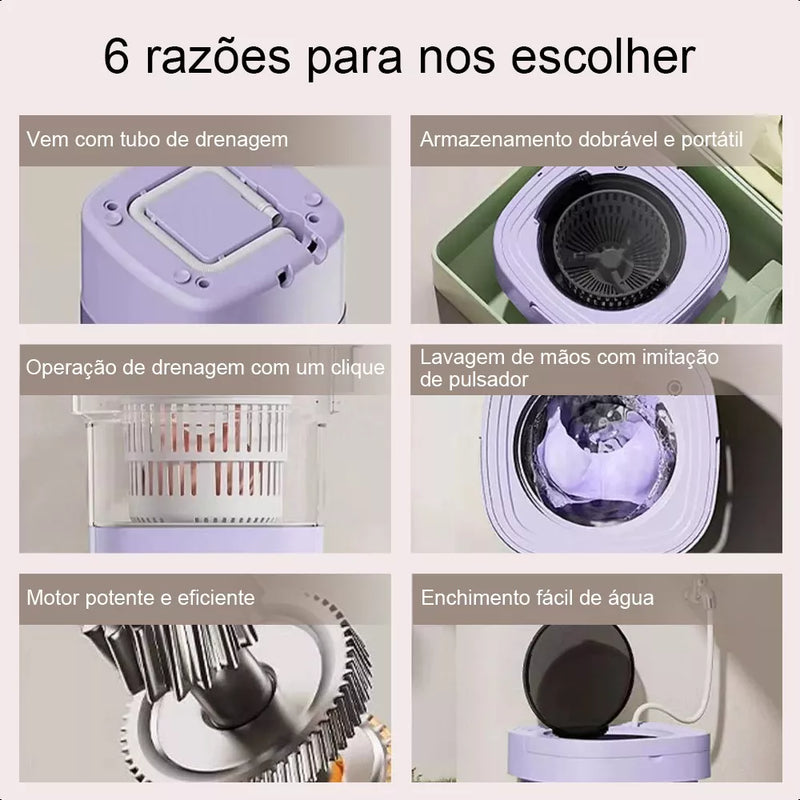 6 razões para nos escolher

Vem com tubo de drenagem

Armazenamento dobrável e portátil

Operação de drenagem com um clique

Lavagem de mãos com imitação de pulsador

Motor potente e eficiente

Enchimento fácil de água